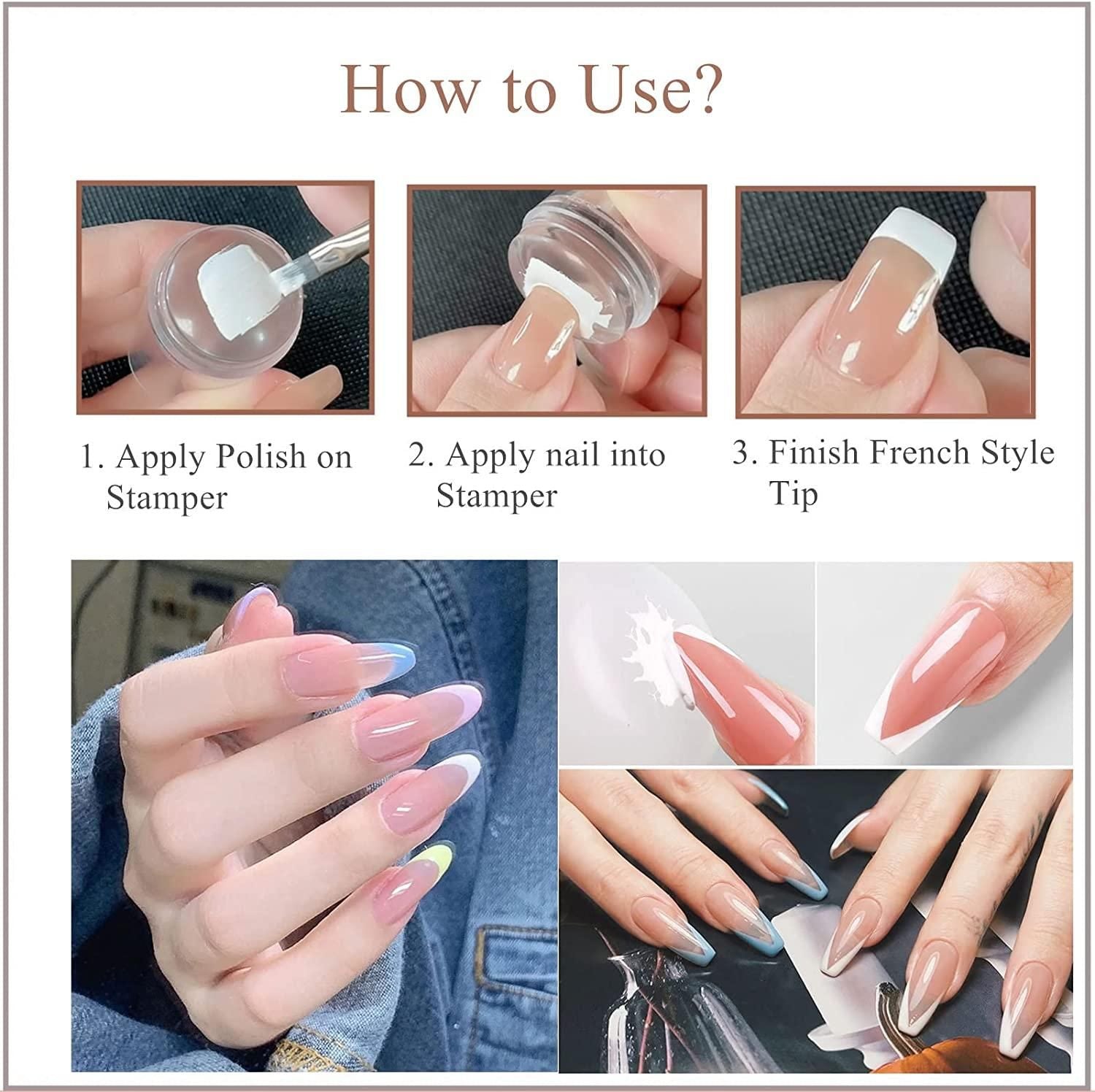 How to Use?

1. Apply Polish on Stamper

2. Apply nail into Stamper

3. Finish French Style Tip